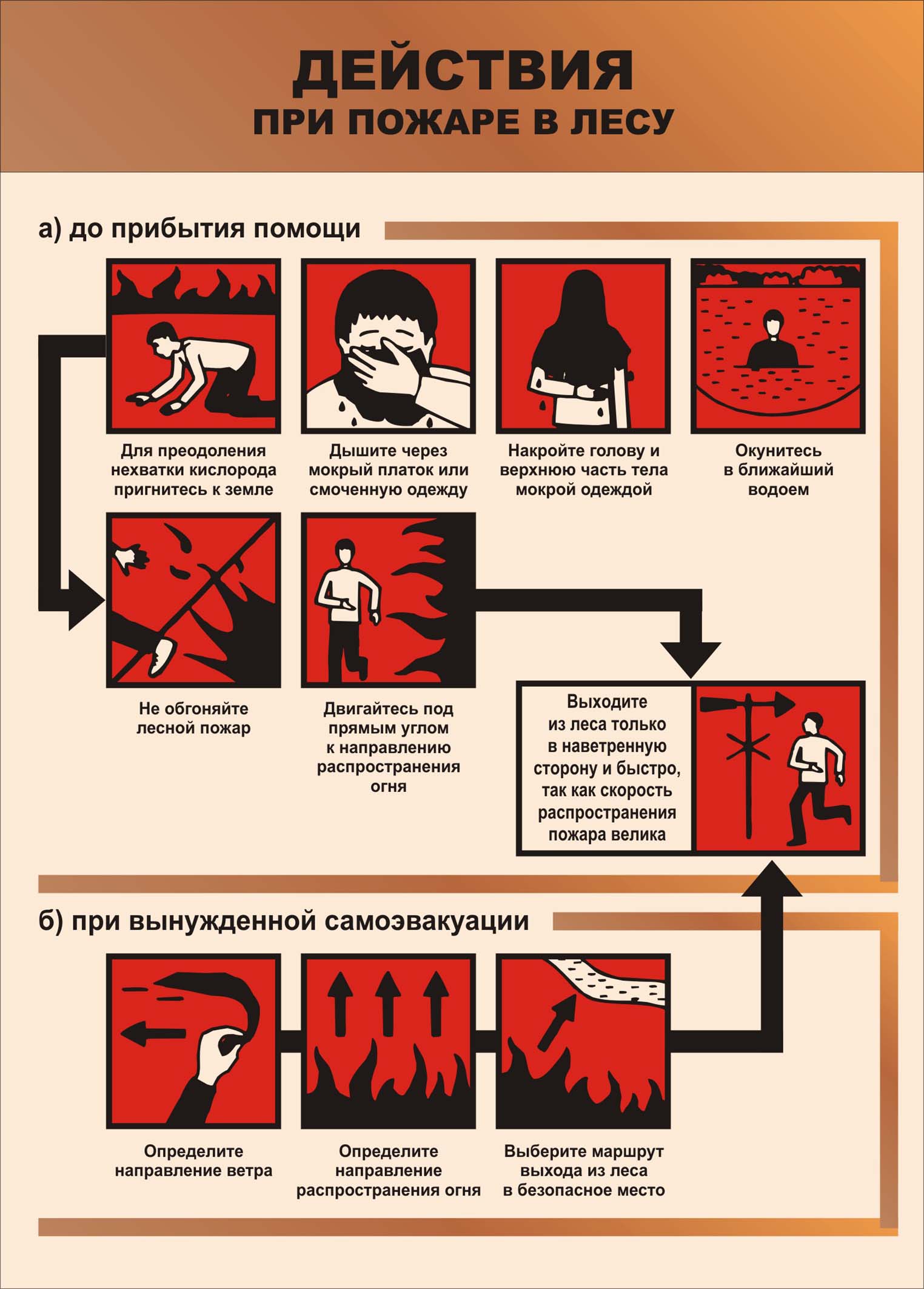 ДЕЙСТВИЯ
ПРИ ПОЖАРЕ В ЛЕСУ

а) до прибытия помощи

Для преодоления нехватки кислорода пригнитесь к земле

Дышите через мокрый платок или смоченную одежду

Накройте голову и верхнюю часть тела мокрой одеждой

Окунитесь в ближайший водоем

Не обгоняйте лесной пожар

Двигайтесь под прямым углом к направлению распространения огня

Выходите из леса только в наветренную сторону и быстро, так как скорость распространения пожара велика

б) при вынужденной самоэвакуации

Определите направление ветра

Определите направление распространения огня

Выберите маршрут выхода из леса в безопасное место